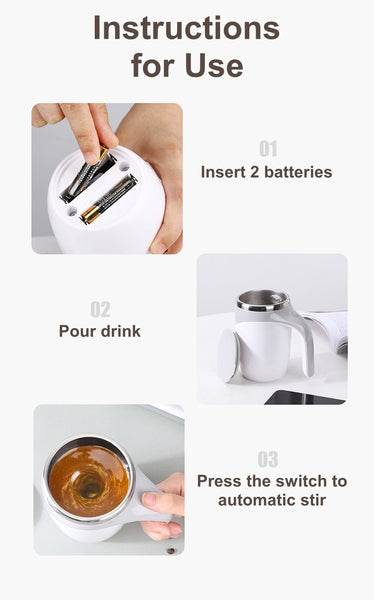 Instructions for Use

01
Insert 2 batteries

02
Pour drink

03
Press the switch to automatic stir