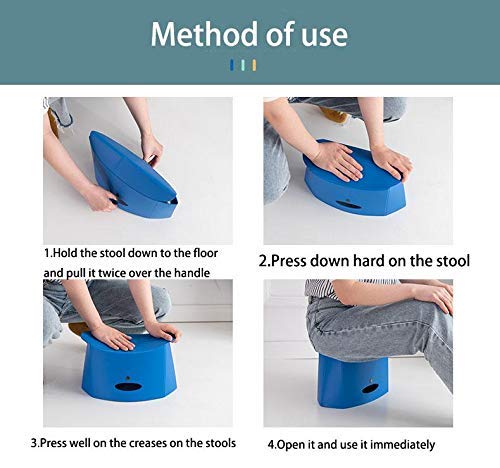 Method of use

1.Hold the stool down to the floor and pull it twice over the handle

2.Press down hard on the stool

3.Press well on the creases on the stools

4.Open it and use it immediately