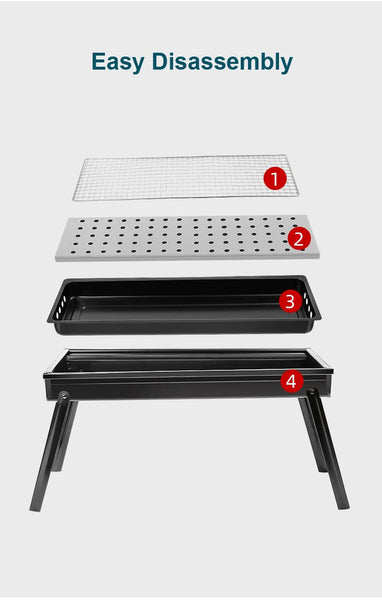 Easy Disassembly

1

2

3

4