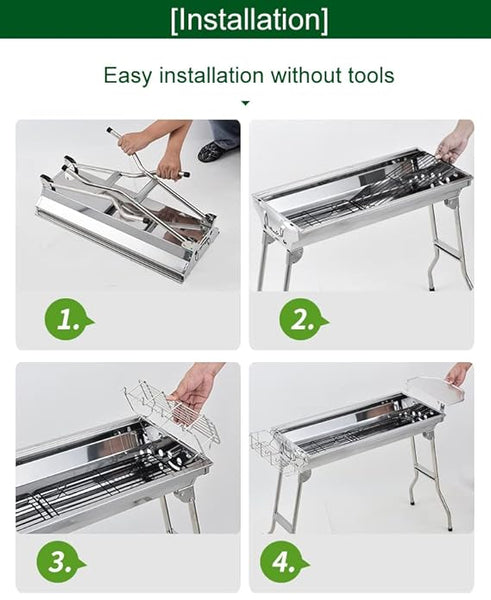 [Installation]

Easy installation without tools

1.

2.

3.

4.