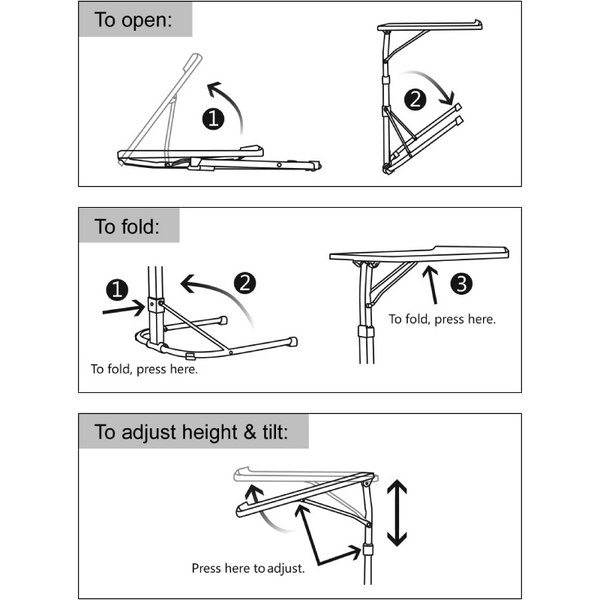 To open:

1

2

To fold:

1

2

To fold, press here.

3

To fold, press here.

To adjust height & tilt:

Press here to adjust.