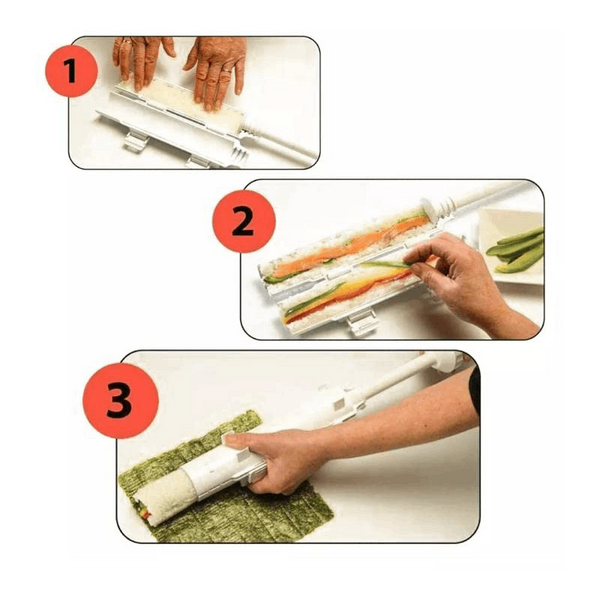 1

2

3