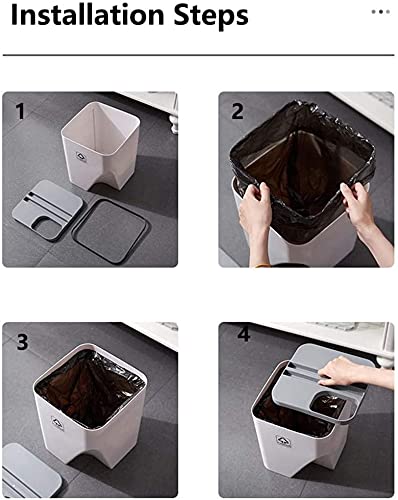 Installation Steps

...

1

2

3

4