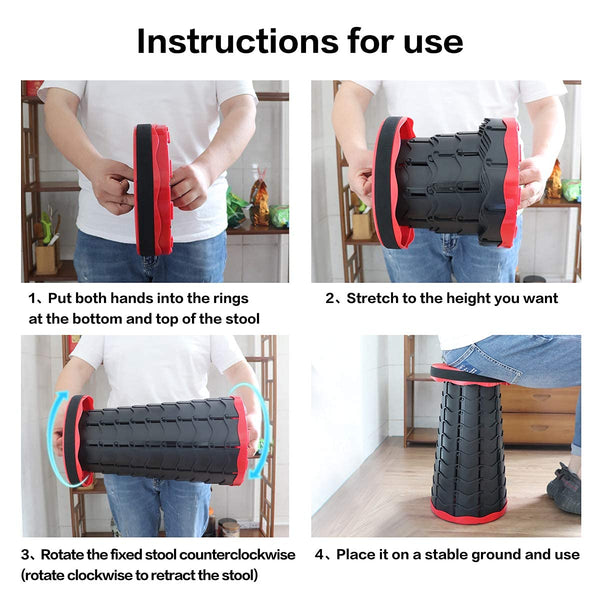 Instructions for use

1、Put both hands into the rings at the bottom and top of the stool

2、Stretch to the height you want

3、Rotate the fixed stool counterclockwise (rotate clockwise to retract the stool)

4、Place it on a stable ground and use