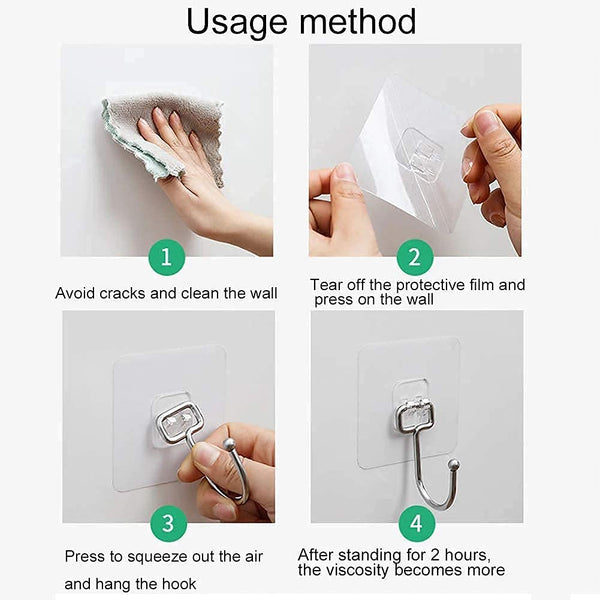 Usage method

1

Avoid cracks and clean the wall

2

Tear off the protective film and press on the wall

3

Press to squeeze out the air and hang the hook

4

After standing for 2 hours, the viscosity becomes more