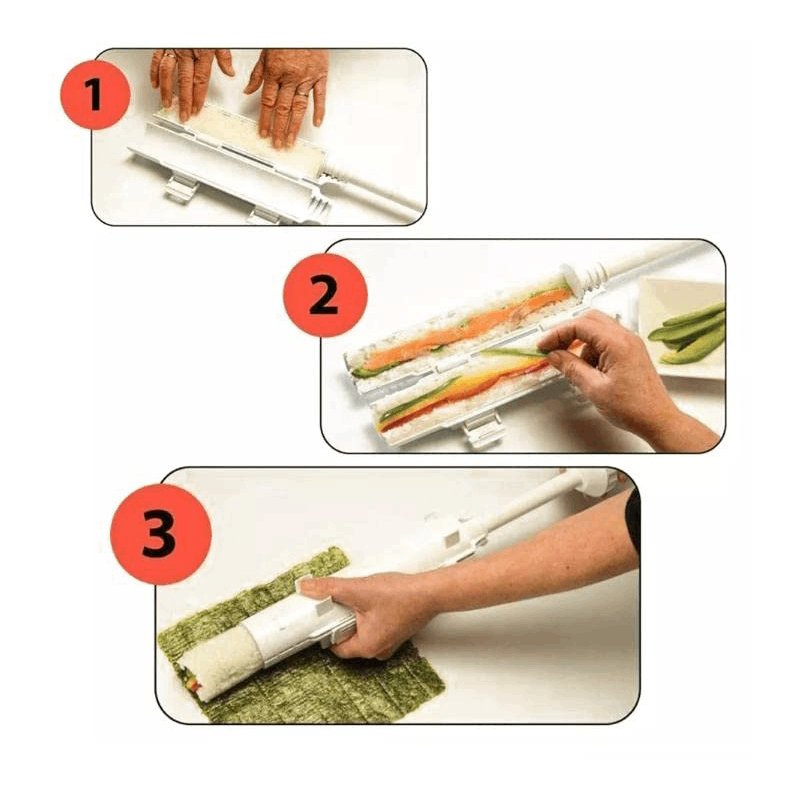 1

2

3